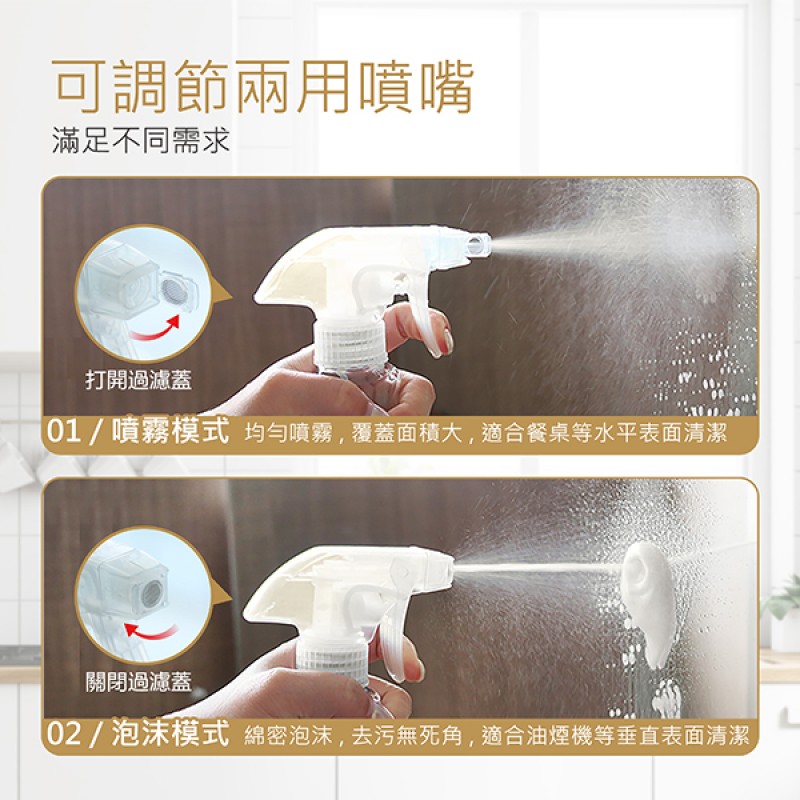 可調節兩用噴嘴
滿足不同需求

打開過濾蓋

01 / 噴霧模式 均勻噴霧，覆蓋面積大，適合餐桌等水平表面清潔

關閉過濾蓋

02 / 泡沫模式 綿密泡沫，去污無死角，適合油煙機等垂直表面清潔